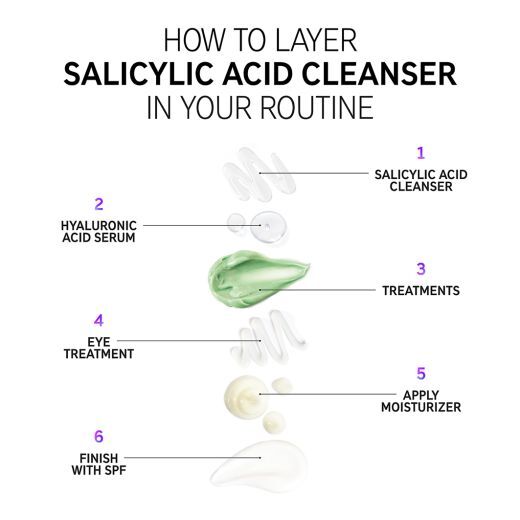 HOW TO LAYER
SALICYLIC ACID CLEANSER
IN YOUR ROUTINE

1
SALICYLIC ACID CLEANSER

2
HYALURONIC ACID SERUM

3
TREATMENTS

4
EYE TREATMENT

5
APPLY MOISTURIZER

6
FINISH WITH SPF