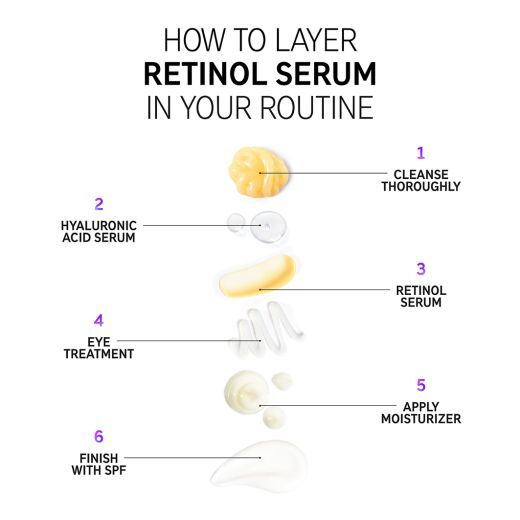 HOW TO LAYER
RETINOL SERUM
IN YOUR ROUTINE

1
CLEANSE THOROUGHLY

2
HYALURONIC ACID SERUM

3
RETINOL SERUM

4
EYE TREATMENT

5
APPLY MOISTURIZER

6
FINISH WITH SPF