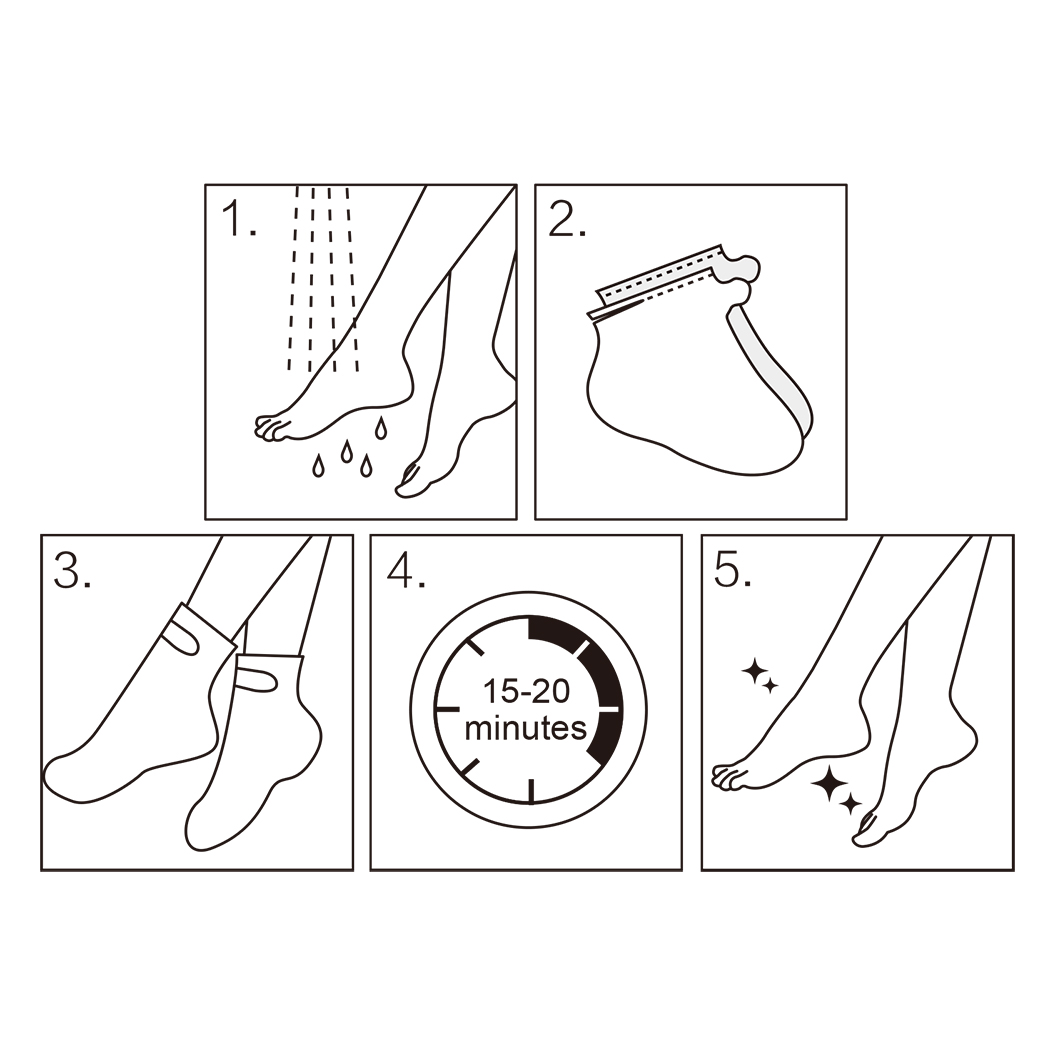 1.

2.

3.

4.

15-20 minutes

5.