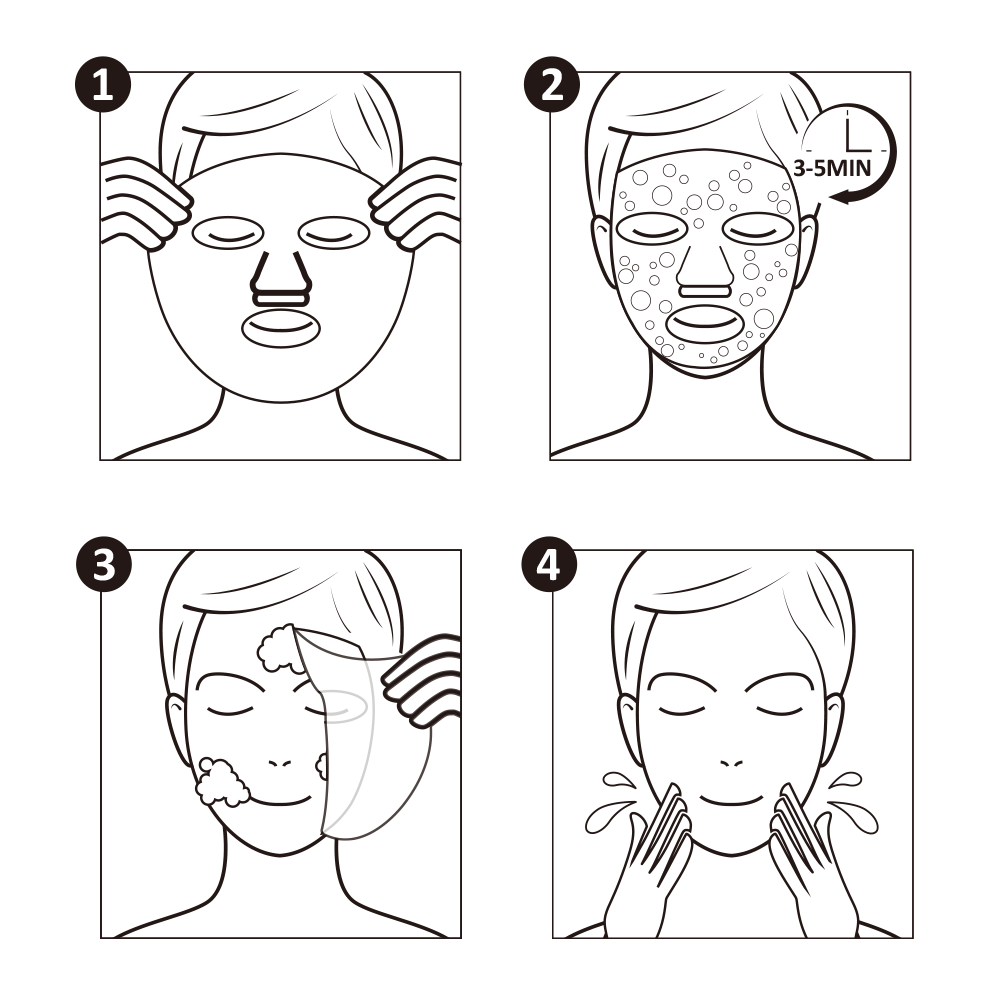 1

2

3-5MIN

3

4